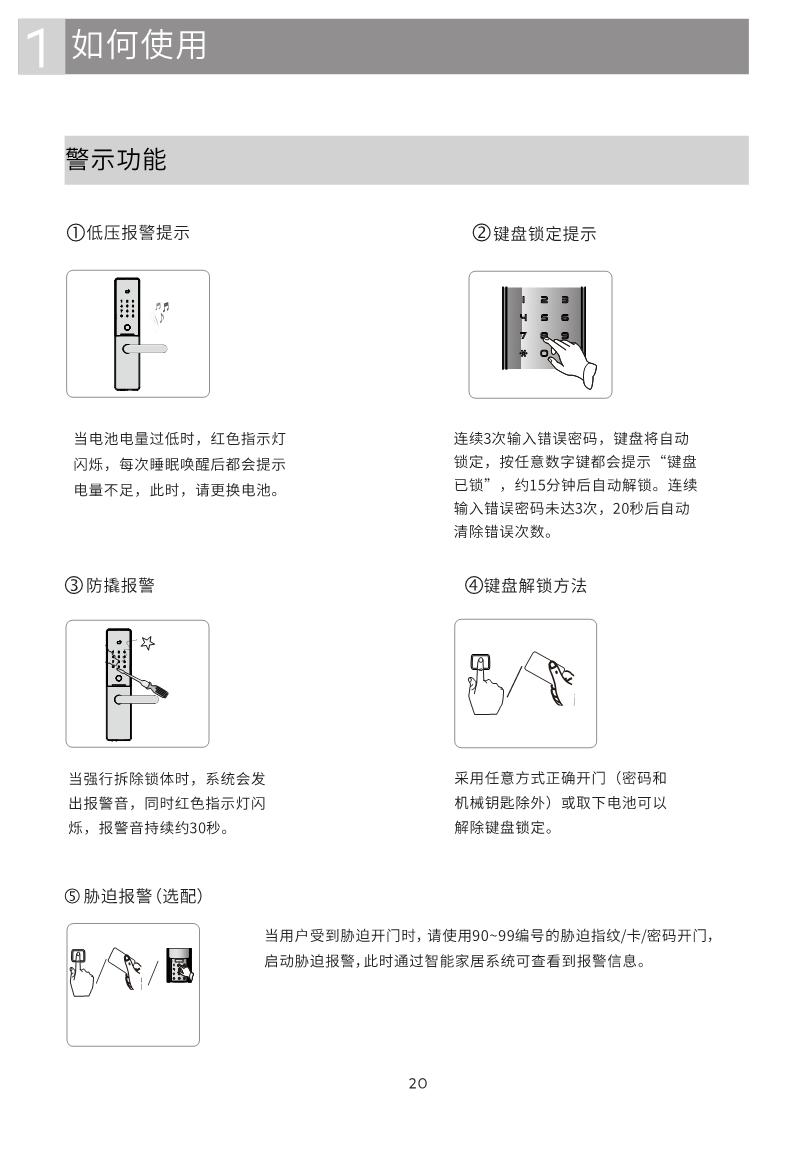 1 如何使用

警示功能

①低压报警提示

当电池电量过低时，红色指示灯闪烁，每次睡眠唤醒后都会提示电量不足，此时，请更换电池。

②键盘锁定提示

1 2 3
4 5 6
7 8 9
* 0

连续3次输入错误密码，键盘将自动锁定，按任意数字键都会提示“键盘已锁”，约15分钟后自动解锁。连续输入错误密码未达3次，20秒后自动清除错误次数。

③防撬报警

当强行拆除锁体时，系统会发出报警音，同时红色指示灯闪烁，报警音持续约30秒。

④键盘解锁方法

采用任意方式正确开门（密码和机械钥匙除外）或取下电池可以解除键盘锁定。

⑤胁迫报警(选配)

当用户受到胁迫开门时，请使用90~99编号的胁迫指纹/卡/密码开门，启动胁迫报警，此时通过智能家居系统可查看到报警信息。

20